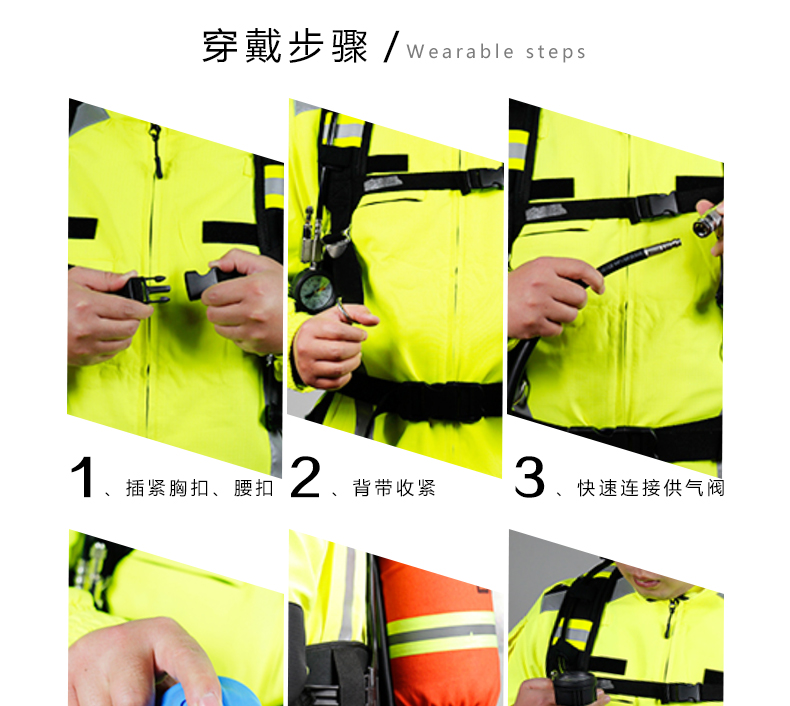 穿戴步骤 / Wearable steps

1、插紧胸扣、腰扣

2、背带收紧

3、快速连接供气阀