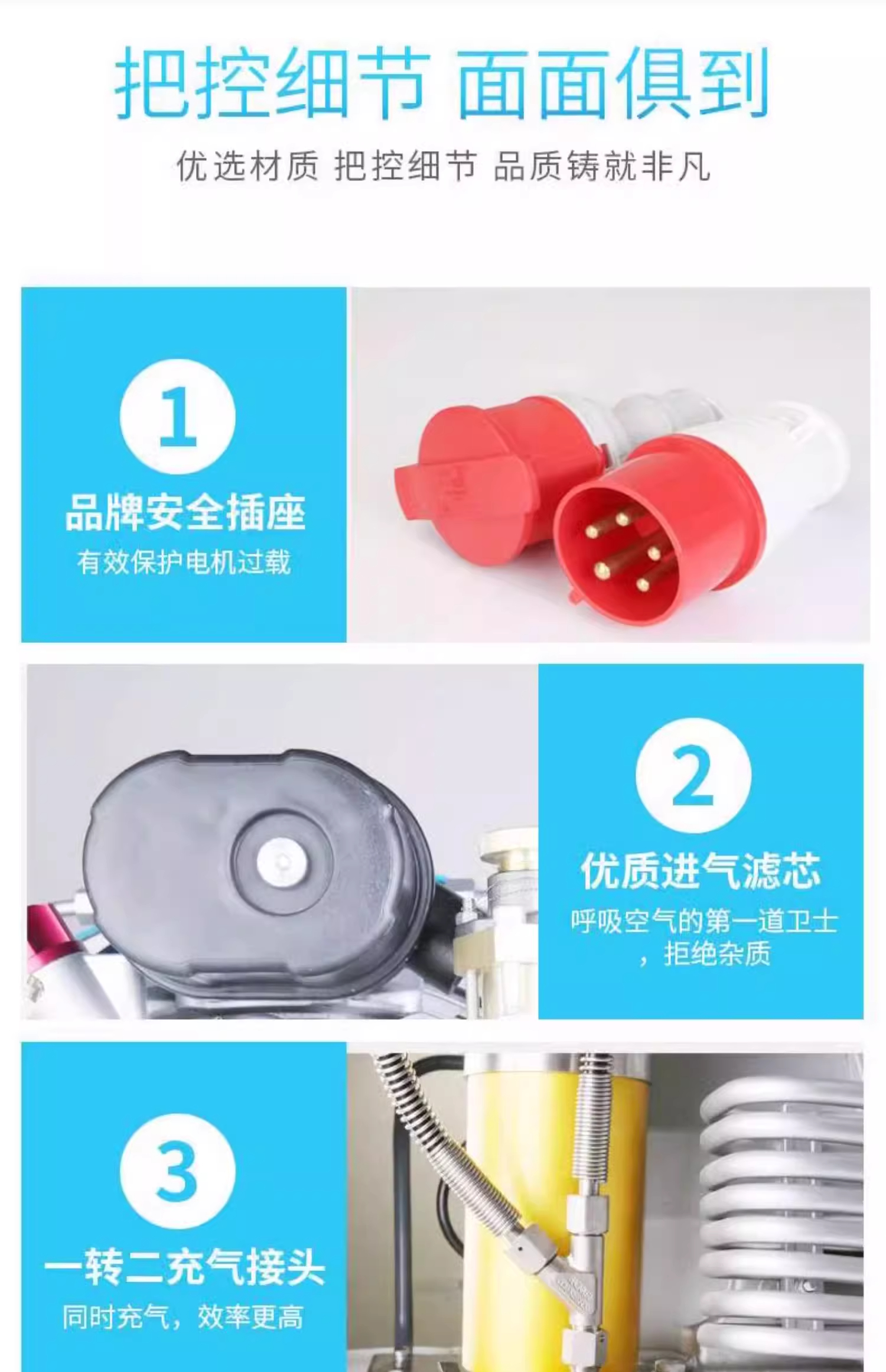 把控细节 面面俱到

优选材质 把控细节 品质铸就非凡

1

品牌安全插座

有效保护电机过载

2

优质进气滤芯

呼吸空气的第一道卫士，拒绝杂质

3

一转二充气接头

同时充气，效率更高