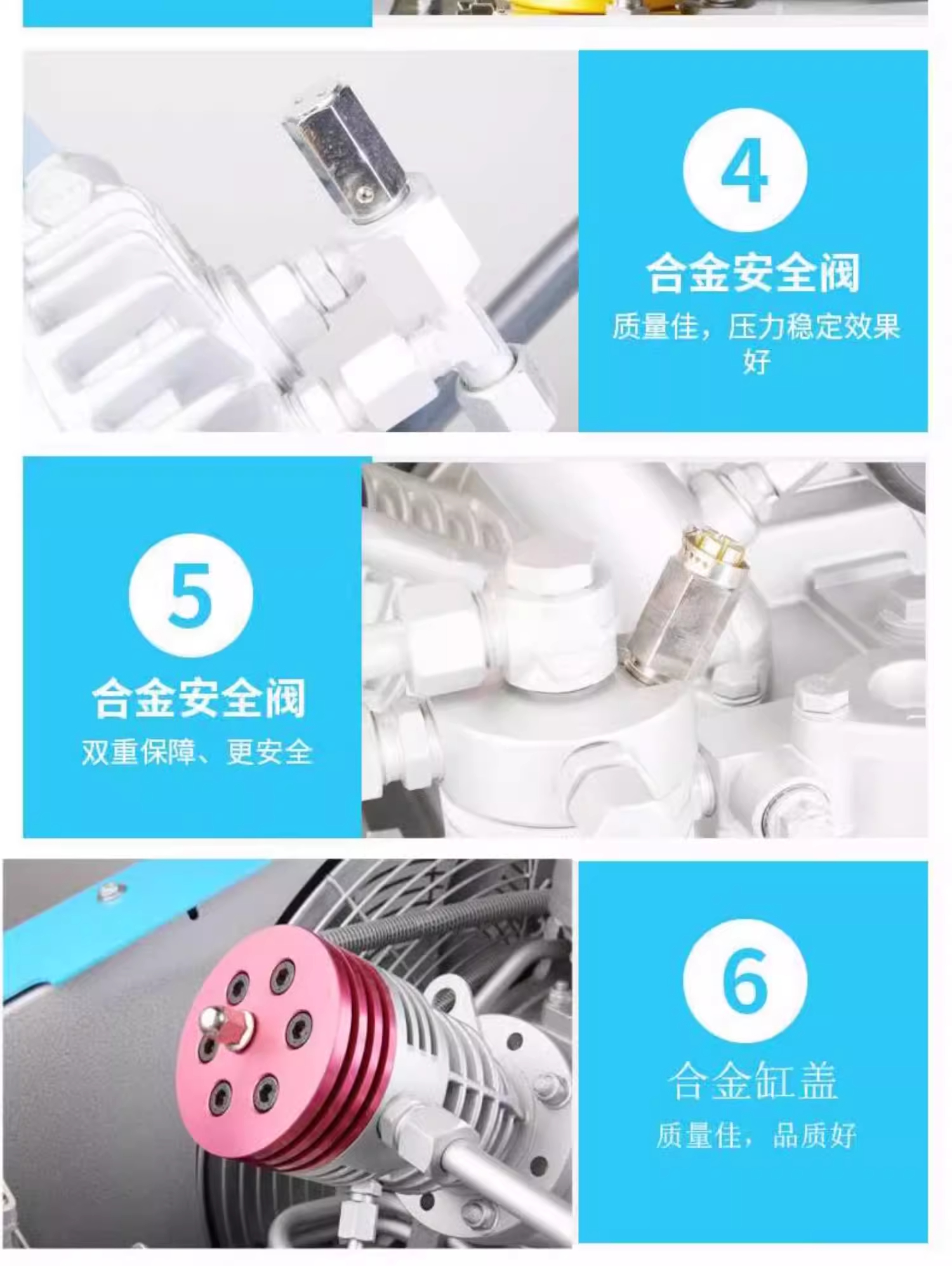 4

合金安全阀

质量佳，压力稳定效果好

5

合金安全阀

双重保障、更安全

6

合金缸盖

质量佳，品质好