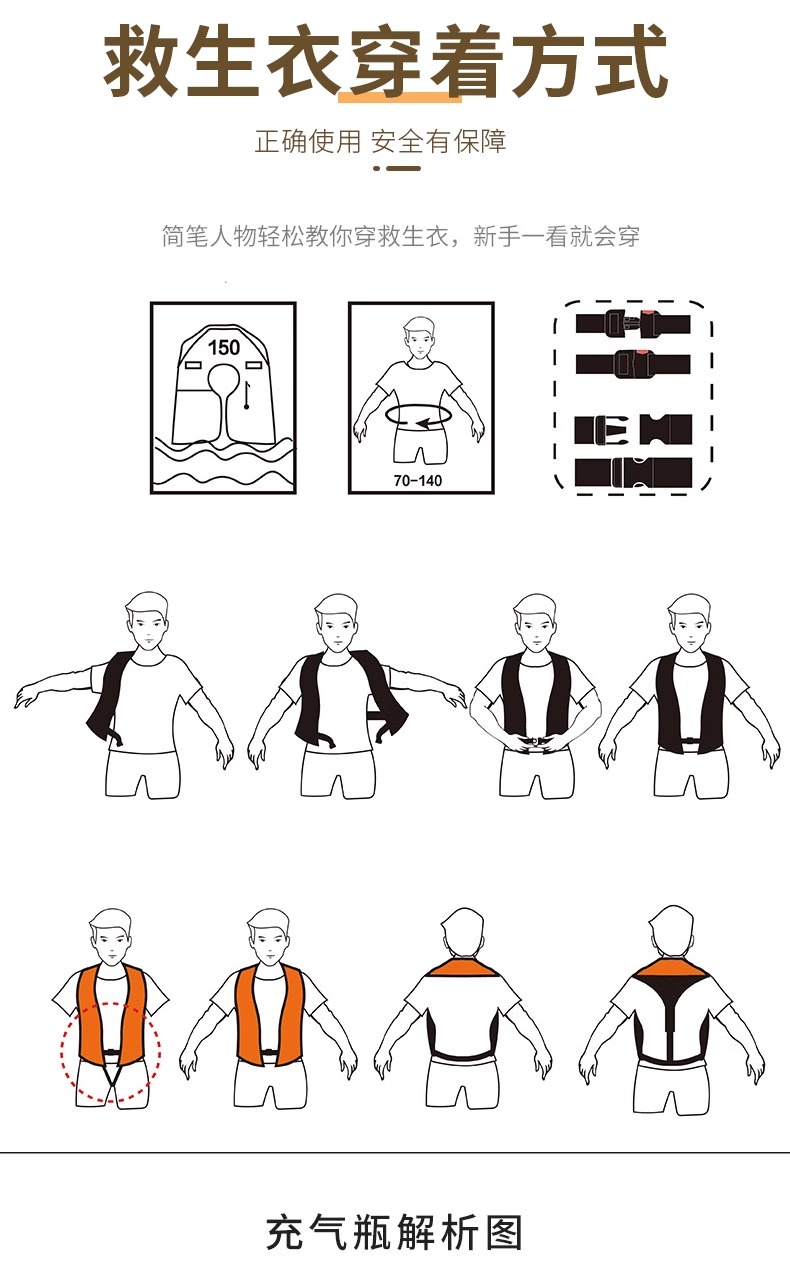 救生衣穿着方式

正确使用 安全有保障

简笔人物轻松教你穿救生衣，新手一看就会穿

150

70-140

充气瓶解析图