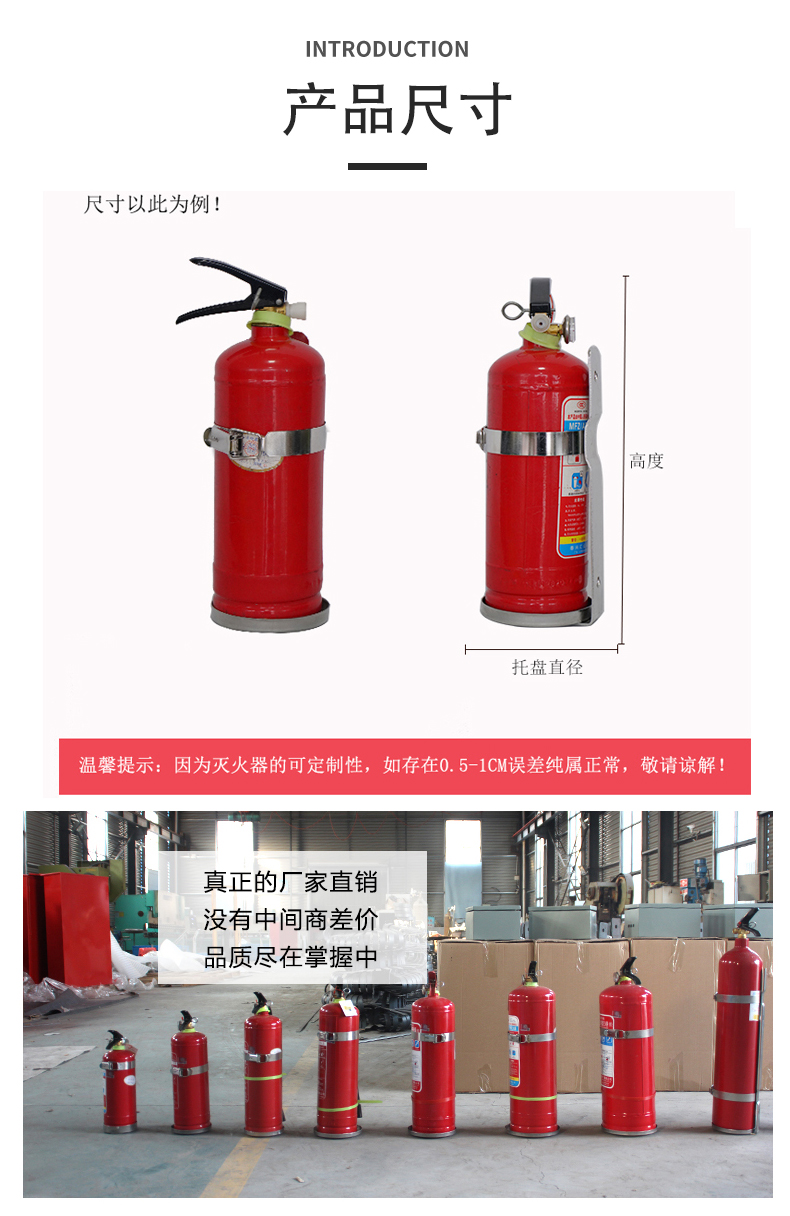 INTRODUCTION

产品尺寸

尺寸以此为例！

高度

托盘直径

温馨提示：因为灭火器的可定制性，如存在0.5-1CM误差纯属正常，敬请谅解！

真正的厂家直销
没有中间商差价
品质尽在掌握中