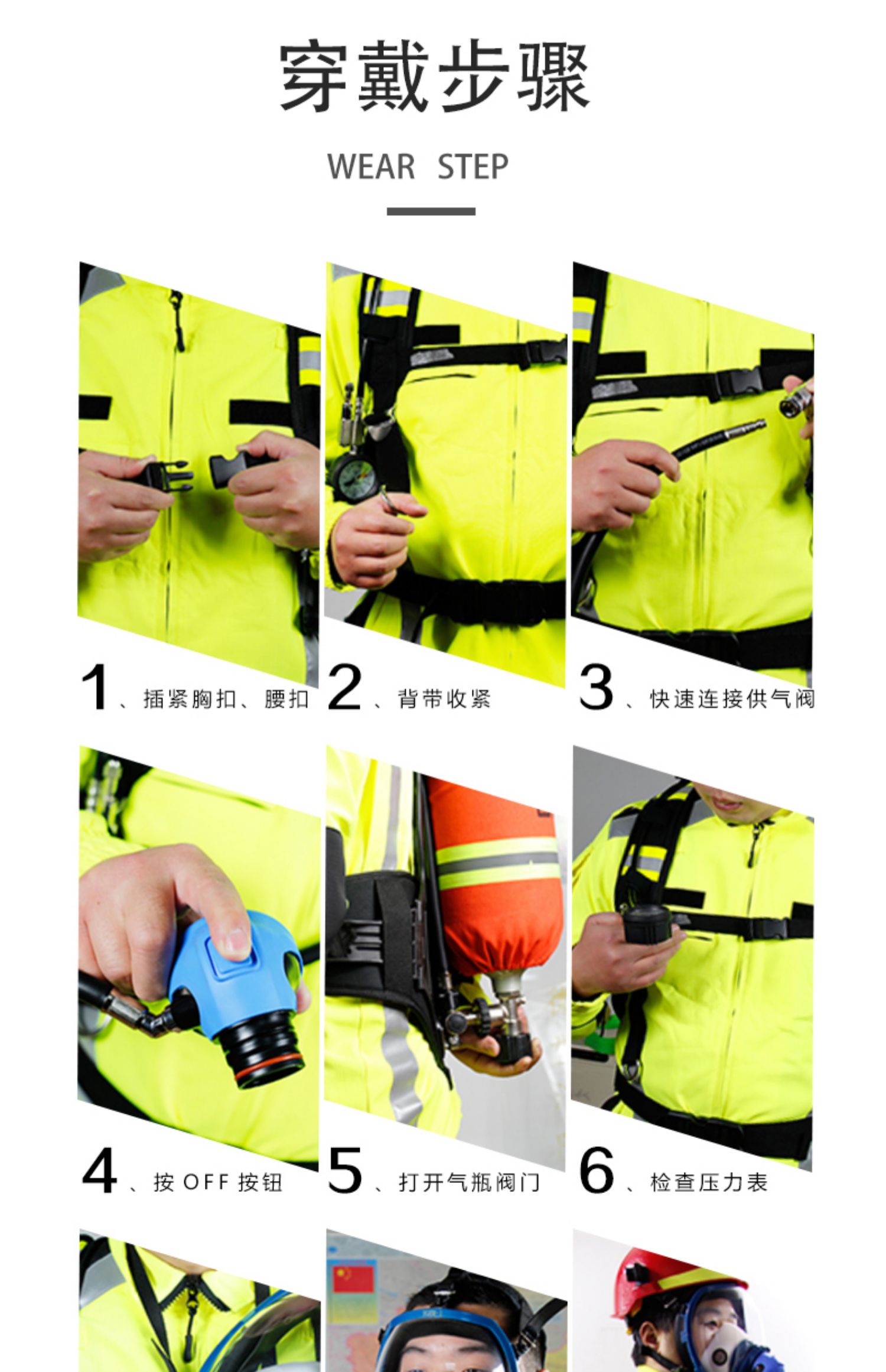 穿戴步骤

WEAR STEP

1、插紧胸扣、腰扣

2、背带收紧

3、快速连接供气阀

4、按 OFF 按钮

5、打开气瓶阀门

6、检查压力表